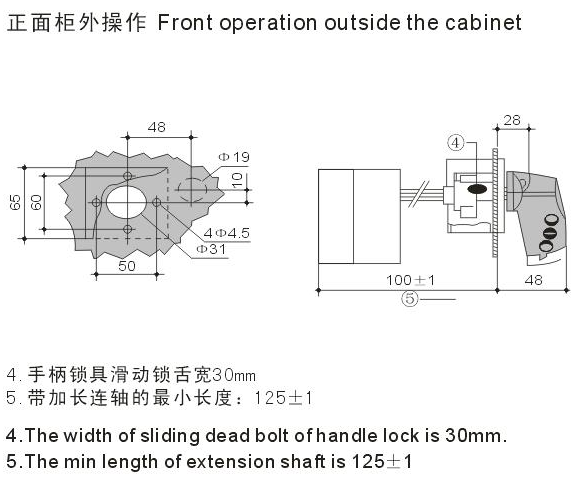 正面柜外操作 Front operation outside the cabinet

48
Φ19
10
65
60
4Φ4.5
Φ31
50

28
④
100±1
48
⑤

4. 手柄锁具滑动锁舌宽30mm
5. 带加长连轴的最小长度：125±1

4.The width of sliding dead bolt of handle lock is 30mm.
5.The min length of extension shaft is 125±1